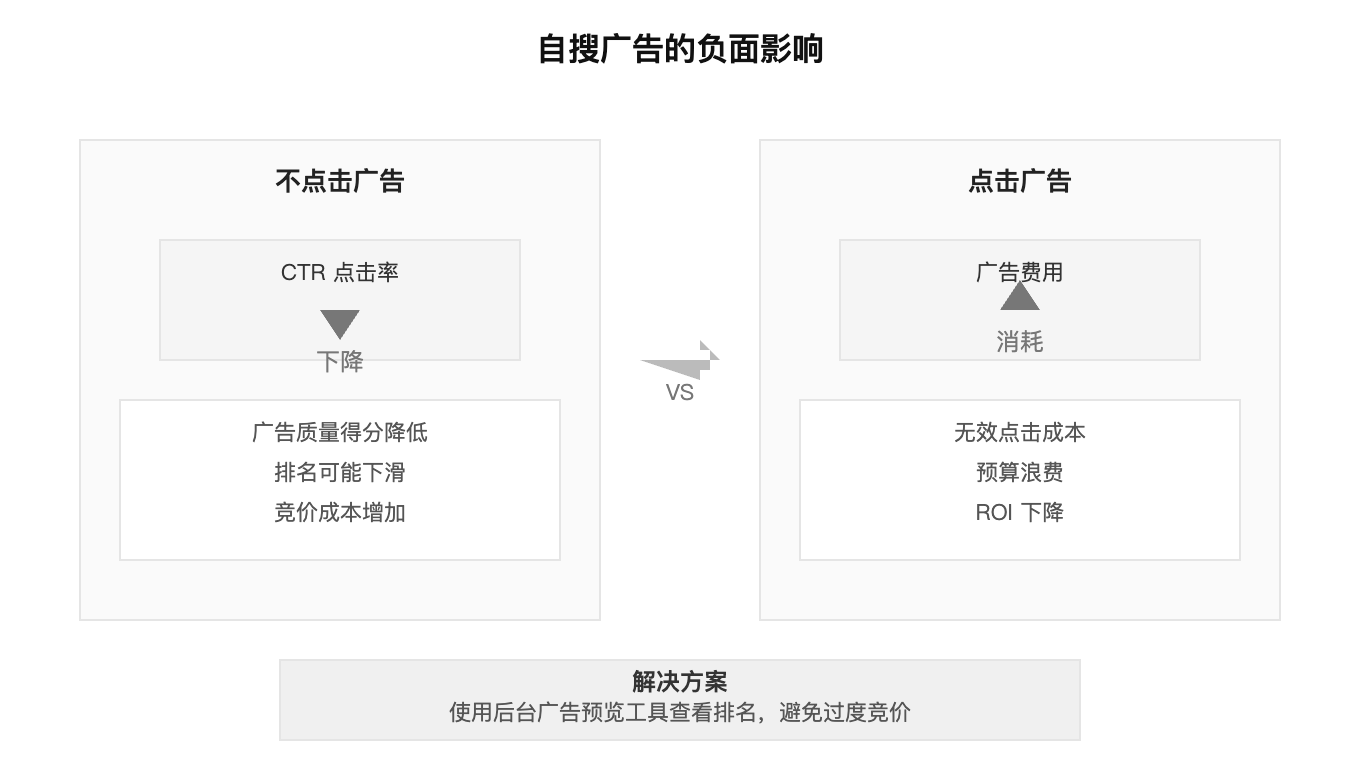 自搜广告的负面影响

不点击广告

CTR 点击率

下降

广告质量得分降低
排名可能下滑
竞价成本增加

VS

点击广告

广告费用

消耗

无效点击成本
预算浪费
ROI 下降

解决方案
使用后台广告预览工具查看排名，避免过度竞价